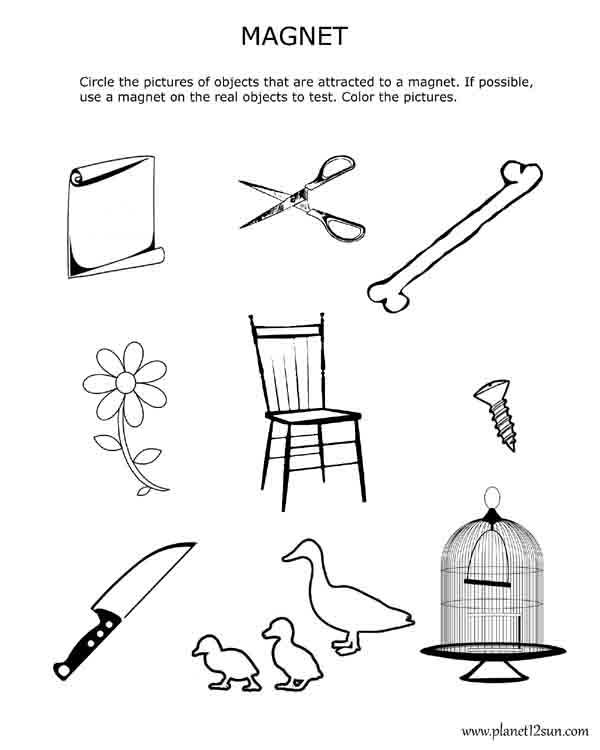 MAGNET

Circle the pictures of objects that are attracted to a magnet. If possible, use a magnet on the real objects to test. Color the pictures.

www.planet12sun.com